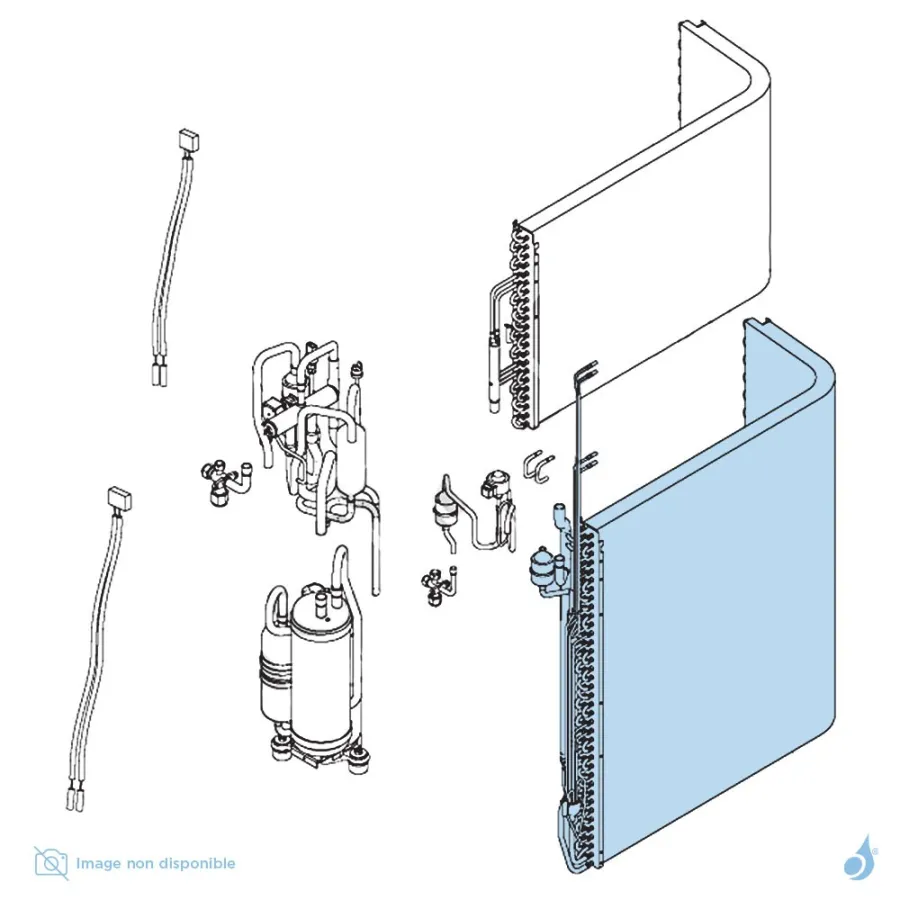 Image non disponible