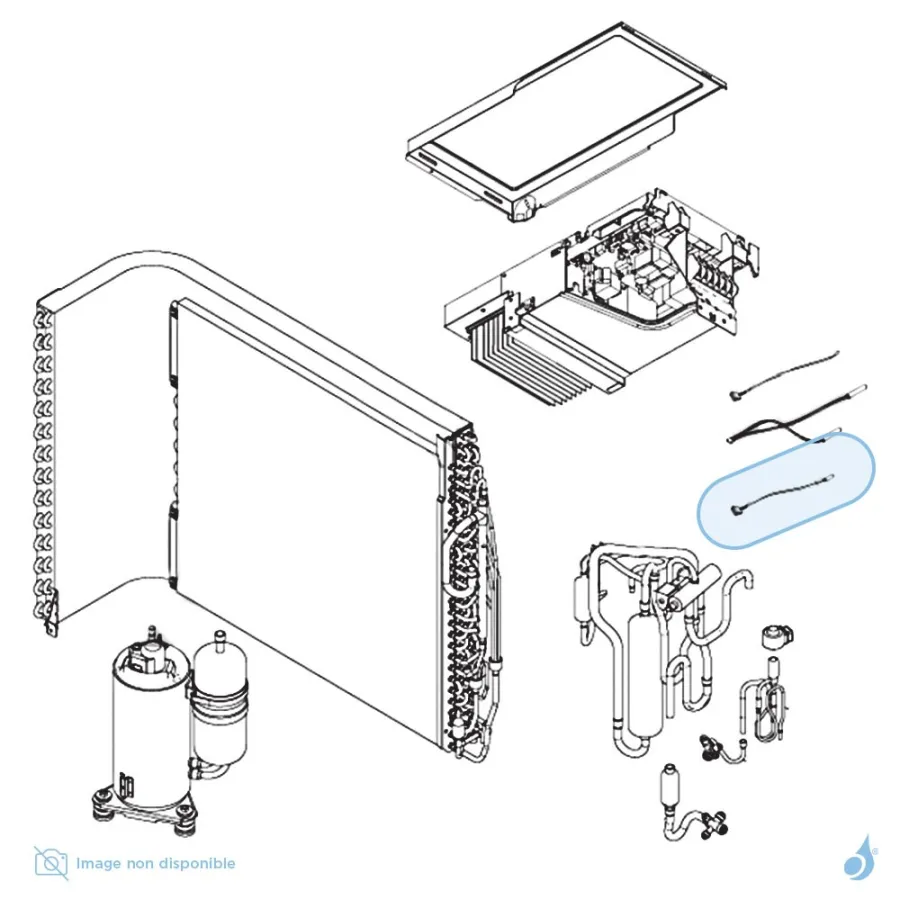 Image non disponible