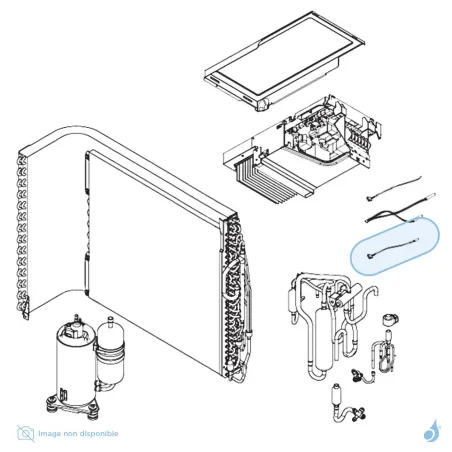 Image non disponible