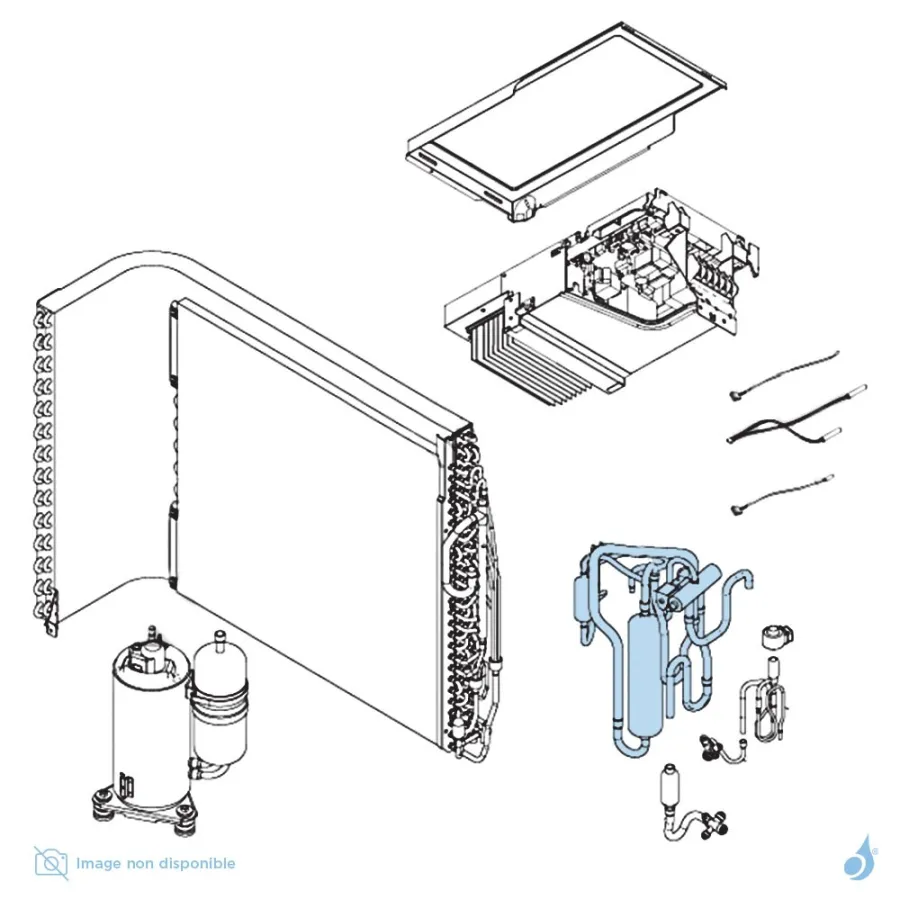 Image non disponible