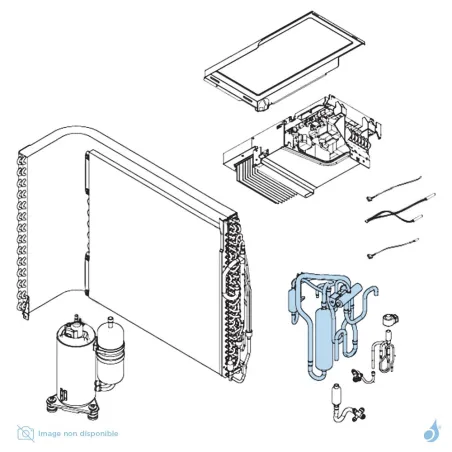 Image non disponible