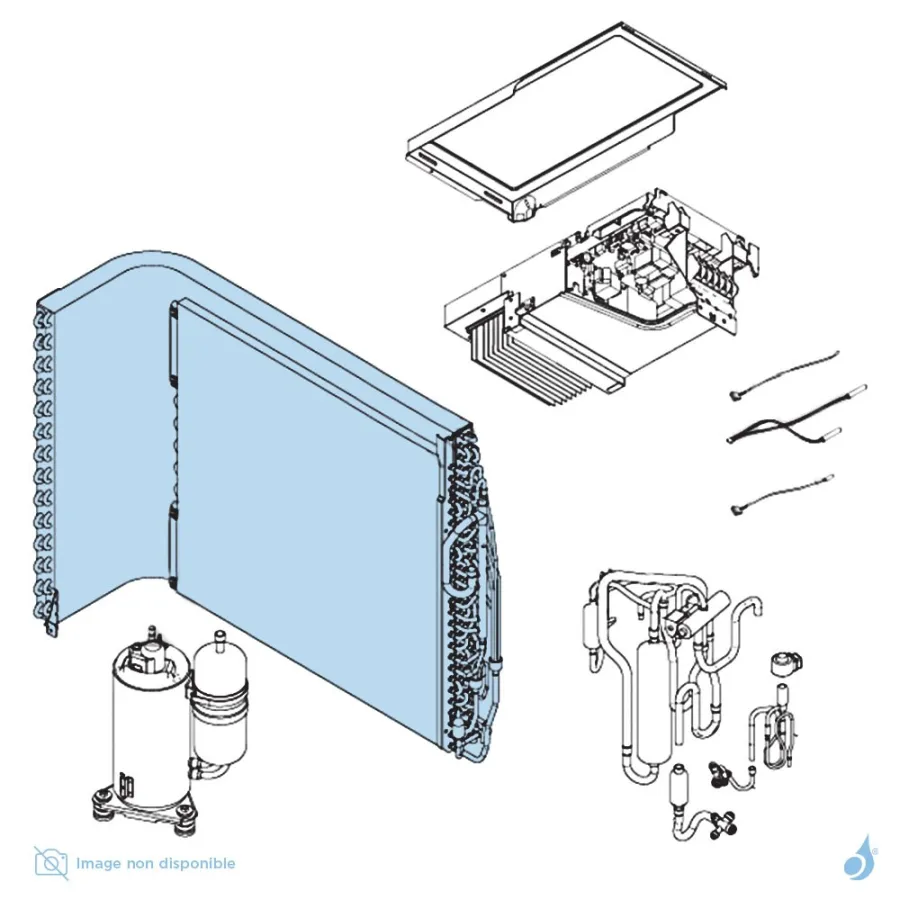 Image non disponible