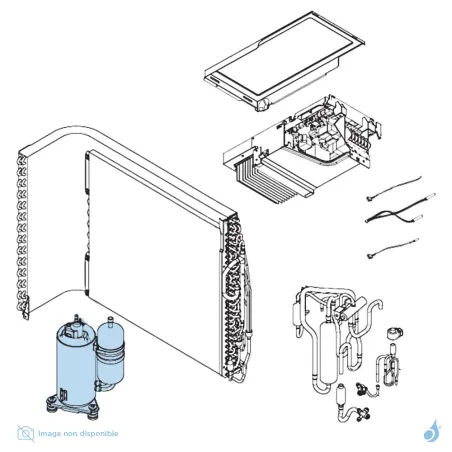 Image non disponible