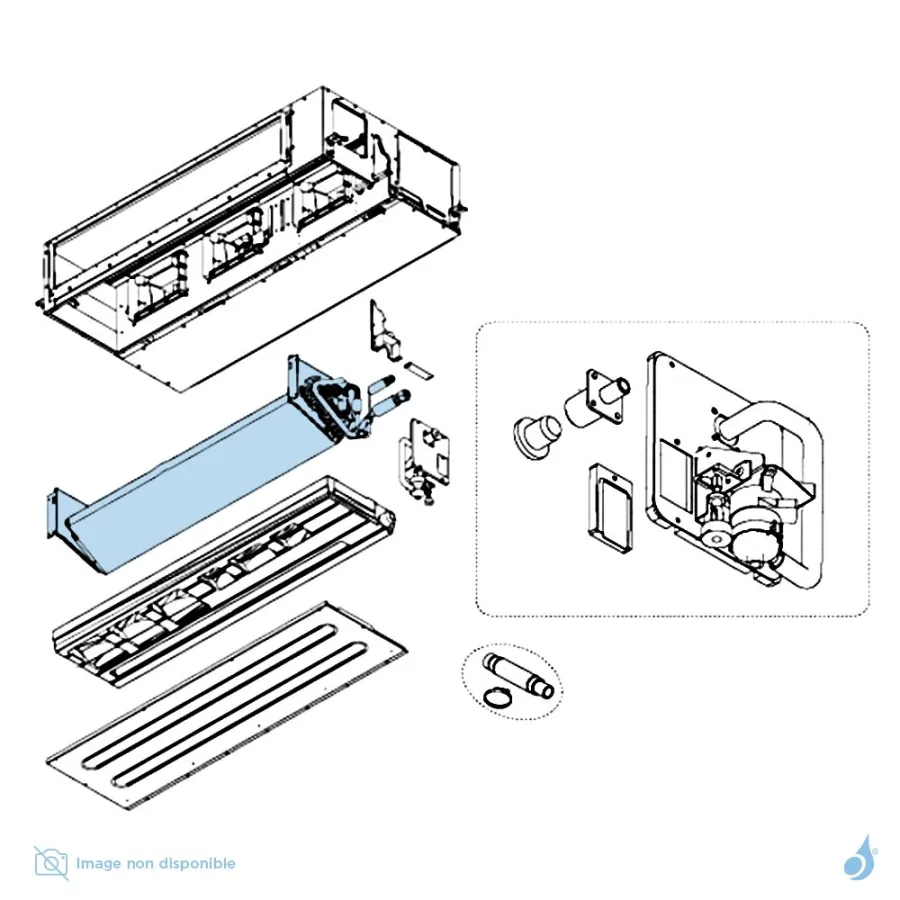 Image non disponible