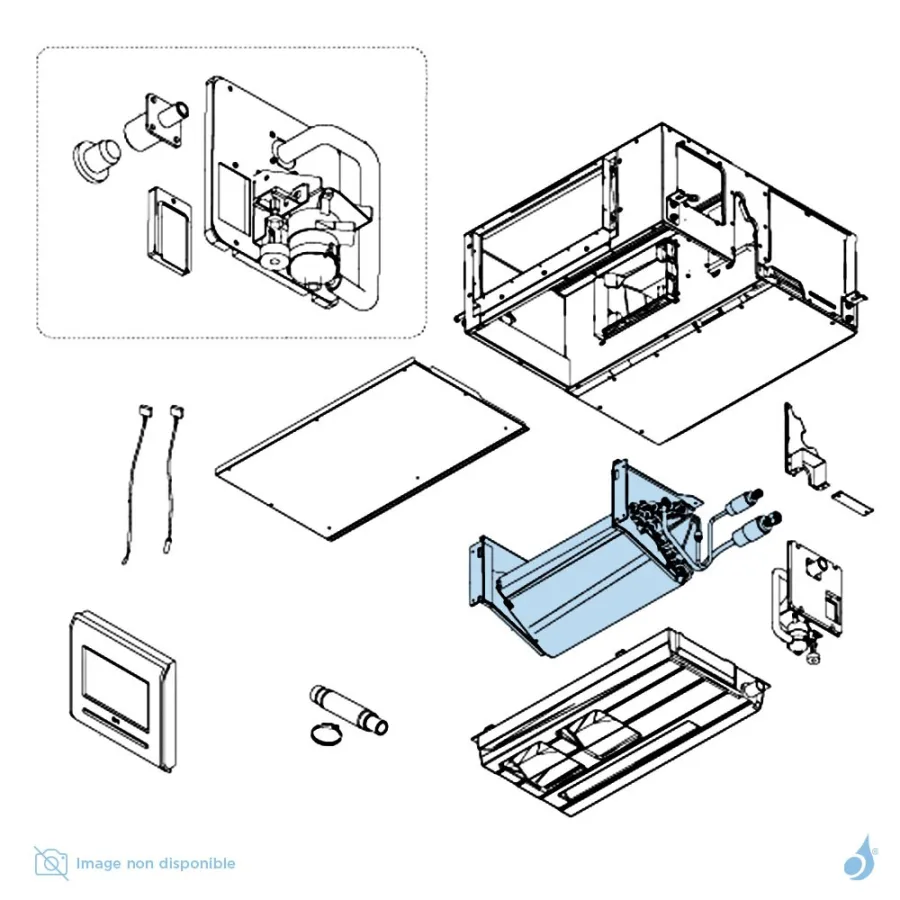 Image non disponible