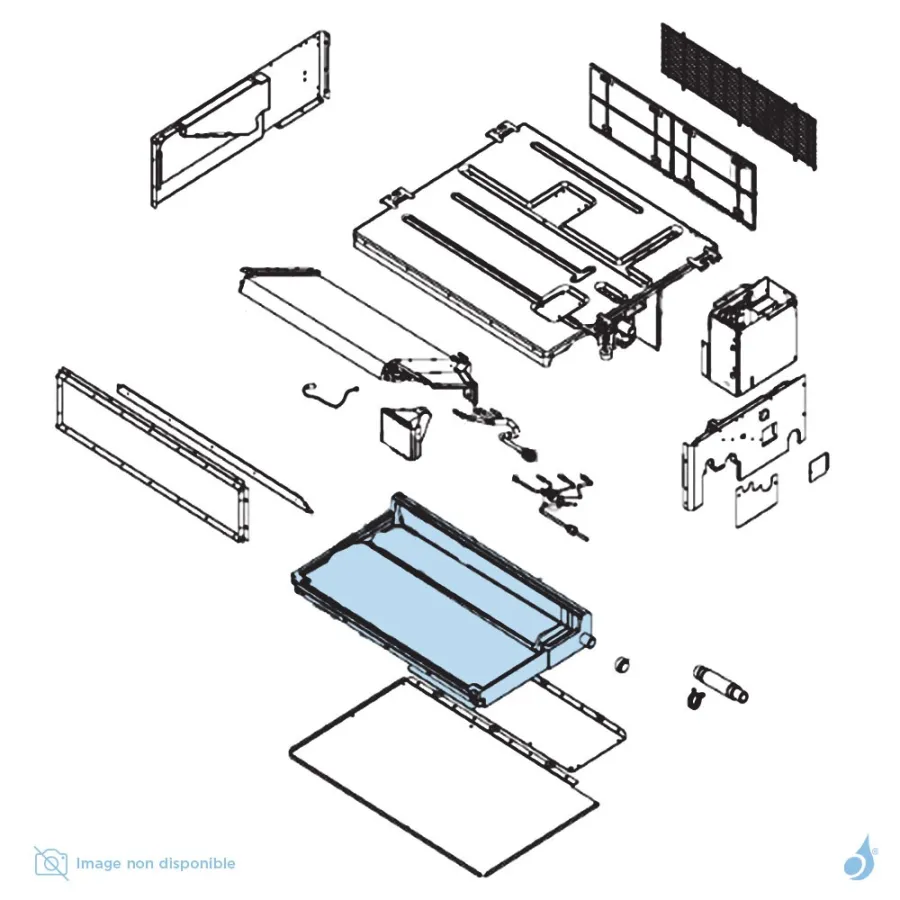 Image non disponible