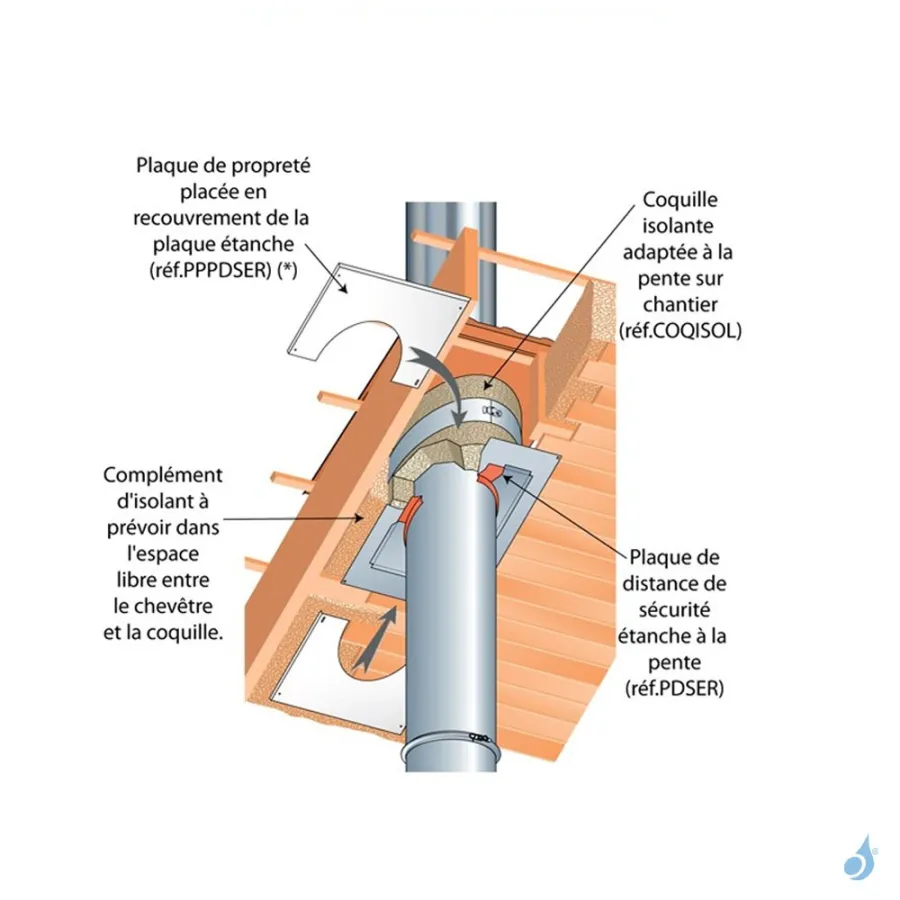 Plaque de propreté placée en recouvrement de la plaque étanche (réf.PPPDSER) (*)

Coquille isolante adaptée à la pente sur chantier (réf.COQISOL)

Complément d'isolant à prévoir dans l'espace libre entre le chevêtre et la coquille.

Plaque de distance de sécurité étanche à la pente (réf.PDSER)