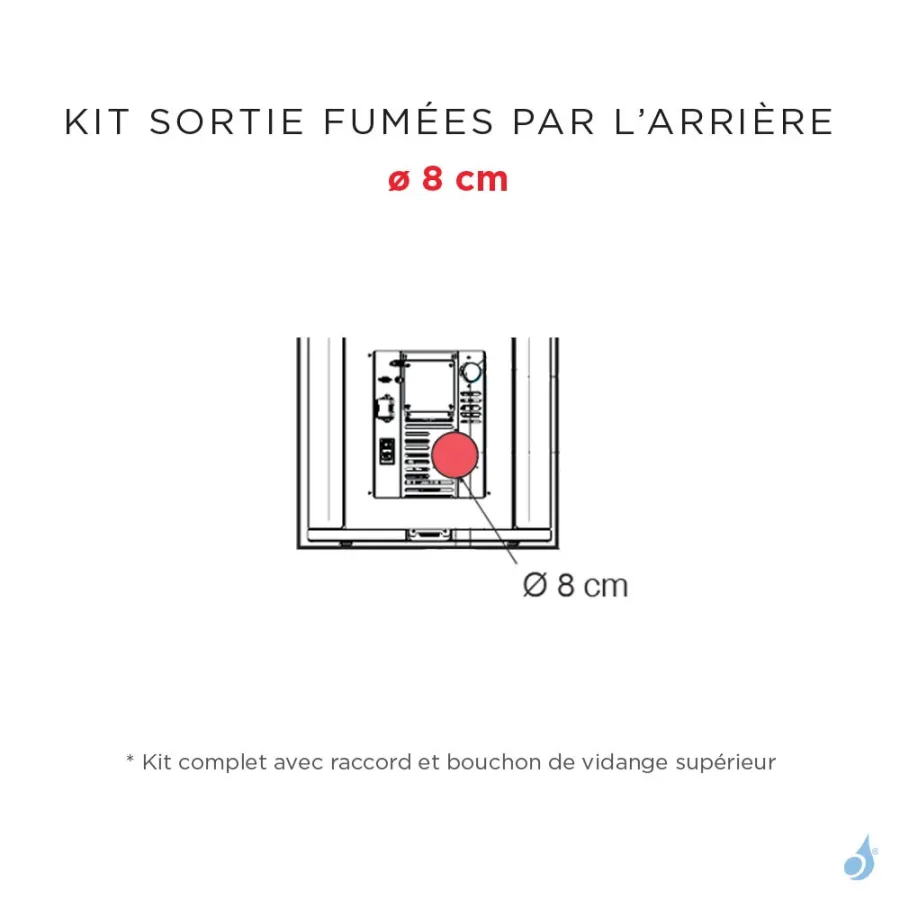 KIT SORTIE FUMÉES PAR L'ARRIÈRE
ø 8 cm

Ø 8 cm

* Kit complet avec raccord et bouchon de vidange supérieur