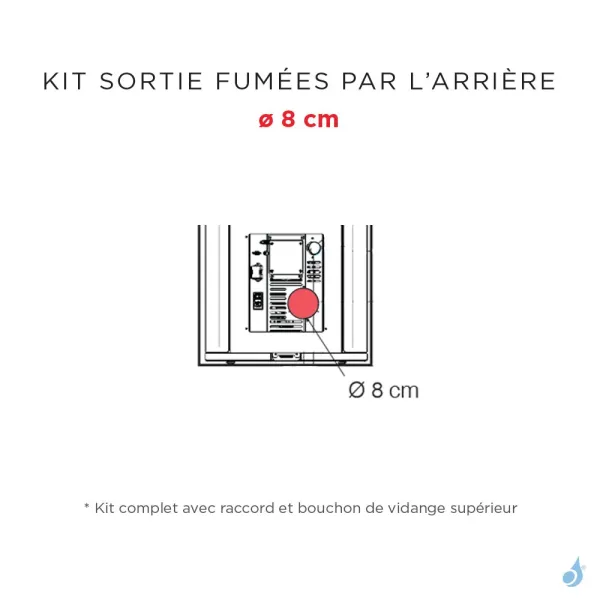 KIT SORTIE FUMÉES PAR L'ARRIÈRE
ø 8 cm

Ø 8 cm

* Kit complet avec raccord et bouchon de vidange supérieur